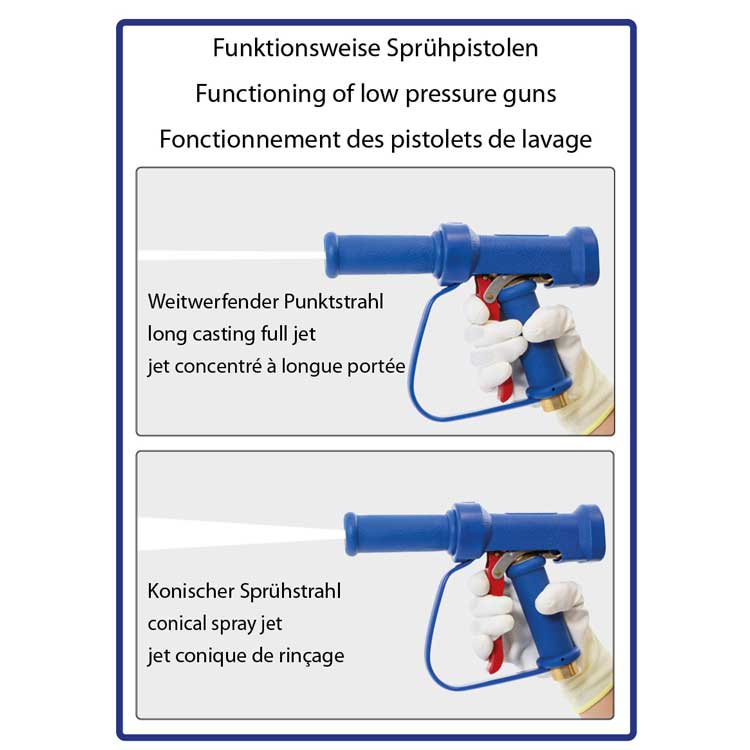 Funktionsweise Sprühpistolen
Functioning of low pressure guns
Fonctionnement des pistolets de lavage

Weitwerfender Punktstrahl
long casting full jet
jet concentré à longue portée

Konischer Sprühstrahl
conical spray jet
jet conique de rinçage